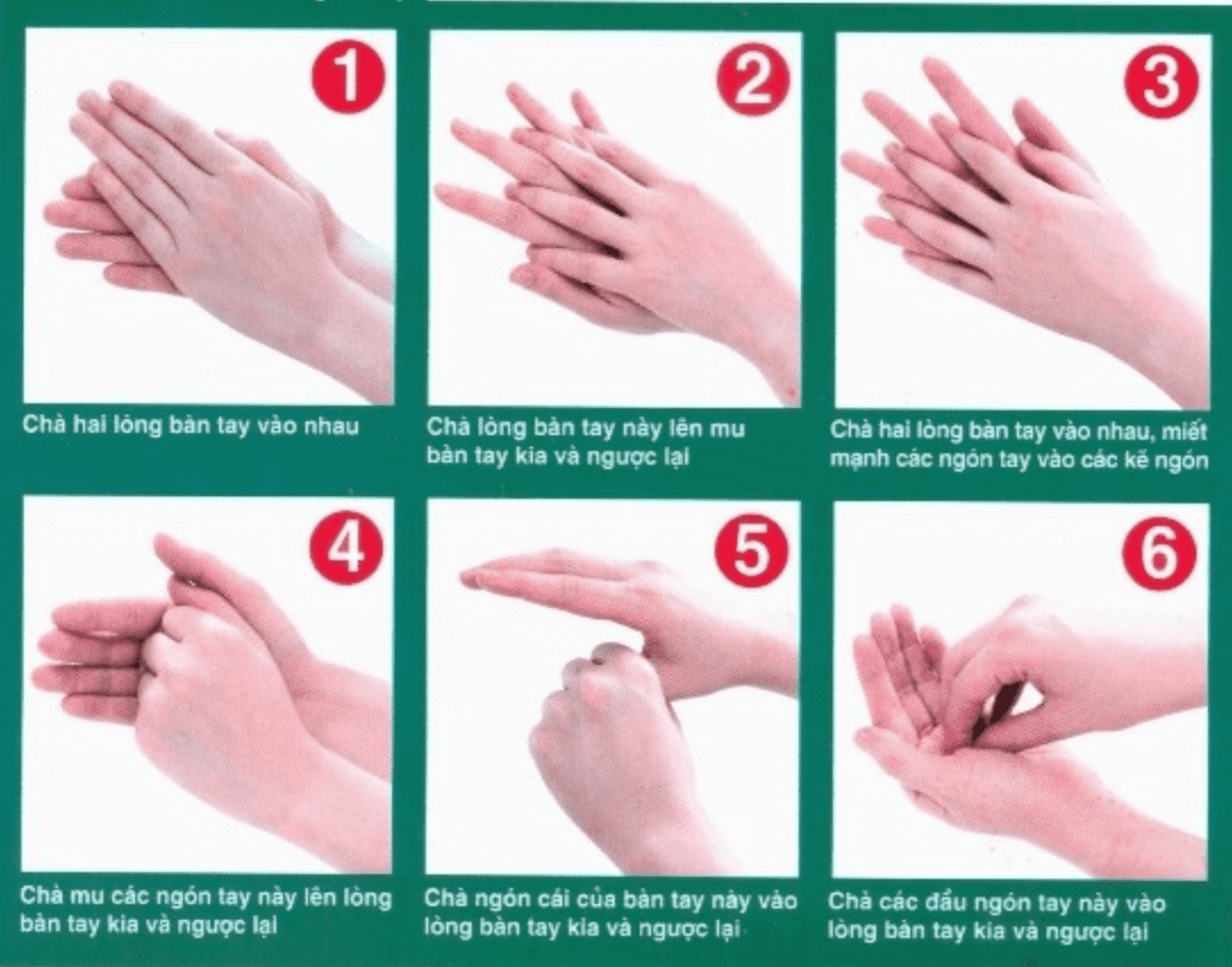 1

Chà hai lòng bàn tay vào nhau

2

Chà lòng bàn tay này lên mu bàn tay kia và ngược lại

3

Chà hai lòng bàn tay vào nhau, miết mạnh các ngón tay vào các kẽ ngón

4

Chà mu các ngón tay này lên lòng bàn tay kia và ngược lại

5

Chà ngón cái của bàn tay này vào lòng bàn tay kia và ngược lại

6

Chà các đầu ngón tay này vào lòng bàn tay kia và ngược lại